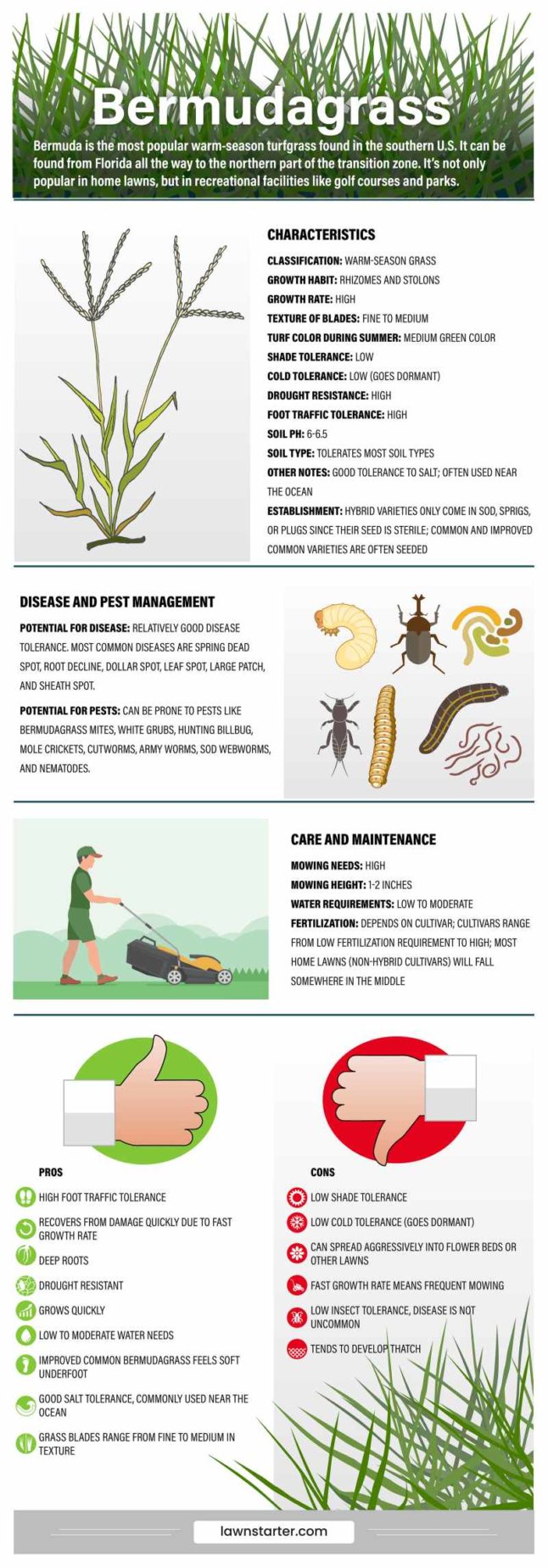 Bermudagrass

Bermuda is the most popular warm-season turfgrass found in the southern U.S. It can be found from Florida all the way to the northern part of the transition zone. It's not only popular in home lawns, but in recreational facilities like golf courses and parks.

CHARACTERISTICS

CLASSIFICATION: WARM-SEASON GRASS
GROWTH HABIT: RHIZOMES AND STOLONS
GROWTH RATE: HIGH
TEXTURE OF BLADES: FINE TO MEDIUM
TURF COLOR DURING SUMMER: MEDIUM GREEN COLOR
SHADE TOLERANCE: LOW
COLD TOLERANCE: LOW (GOES DORMANT)
DROUGHT RESISTANCE: HIGH
FOOT TRAFFIC TOLERANCE: HIGH
SOIL PH: 6-6.5
SOIL TYPE: TOLERATES MOST SOIL TYPES
OTHER NOTES: GOOD TOLERANCE TO SALT; OFTEN USED NEAR THE OCEAN
ESTABLISHMENT: HYBRID VARIETIES ONLY COME IN SOD, SPRIGS, OR PLUGS SINCE THEIR SEED IS STERILE; COMMON AND IMPROVED COMMON VARIETIES ARE OFTEN SEEDED

DISEASE AND PEST MANAGEMENT

POTENTIAL FOR DISEASE: RELATIVELY GOOD DISEASE TOLERANCE. MOST COMMON DISEASES ARE SPRING DEAD SPOT, ROOT DECLINE, DOLLAR SPOT, LEAF SPOT, LARGE PATCH, AND SHEATH SPOT.

POTENTIAL FOR PESTS: CAN BE PRONE TO PESTS LIKE BERMUDAGRASS MITES, WHITE GRUBS, HUNTING BILLBUG, MOLE CRICKETS, CUTWORMS, ARMY WORMS, SOD WEBWORMS, AND NEMATODES.

CARE AND MAINTENANCE

MOWING NEEDS: HIGH
MOWING HEIGHT: 1-2 INCHES
WATER REQUIREMENTS: LOW TO MODERATE
FERTILIZATION: DEPENDS ON CULTIVAR; CULTIVARS RANGE FROM LOW FERTILIZATION REQUIREMENT TO HIGH; MOST HOME LAWNS (NON-HYBRID CULTIVARS) WILL FALL SOMEWHERE IN THE MIDDLE

PROS

HIGH FOOT TRAFFIC TOLERANCE
RECOVERS FROM DAMAGE QUICKLY DUE TO FAST GROWTH RATE
DEEP ROOTS
DROUGHT RESISTANT
GROWS QUICKLY
LOW TO MODERATE WATER NEEDS
IMPROVED COMMON BERMUDAGRASS FEELS SOFT UNDERFOOT
GOOD SALT TOLERANCE, COMMONLY USED NEAR THE OCEAN
GRASS BLADES RANGE FROM FINE TO MEDIUM IN TEXTURE

CONS

LOW SHADE TOLERANCE
LOW COLD TOLERANCE (GOES DORMANT)
CAN SPREAD AGGRESSIVELY INTO FLOWER BEDS OR OTHER LAWNS
FAST GROWTH RATE MEANS FREQUENT MOWING
LOW INSECT TOLERANCE, DISEASE IS NOT UNCOMMON
TENDS TO DEVELOP THATCH

lawnstarter.com